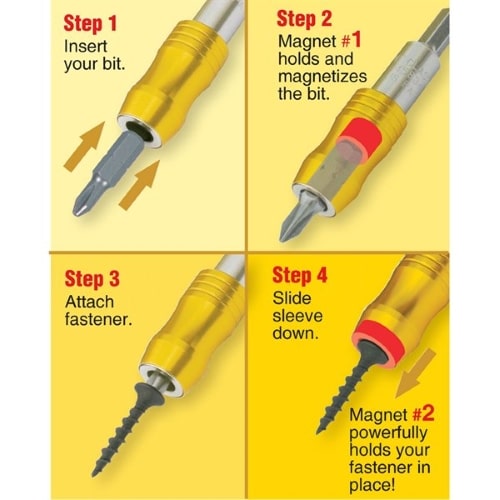 Step 1
Insert your bit.

Step 2
Magnet #1 holds and magnetizes the bit.

Step 3
Attach fastener.

Step 4
Slide sleeve down.

Magnet #2 powerfully holds your fastener in place!